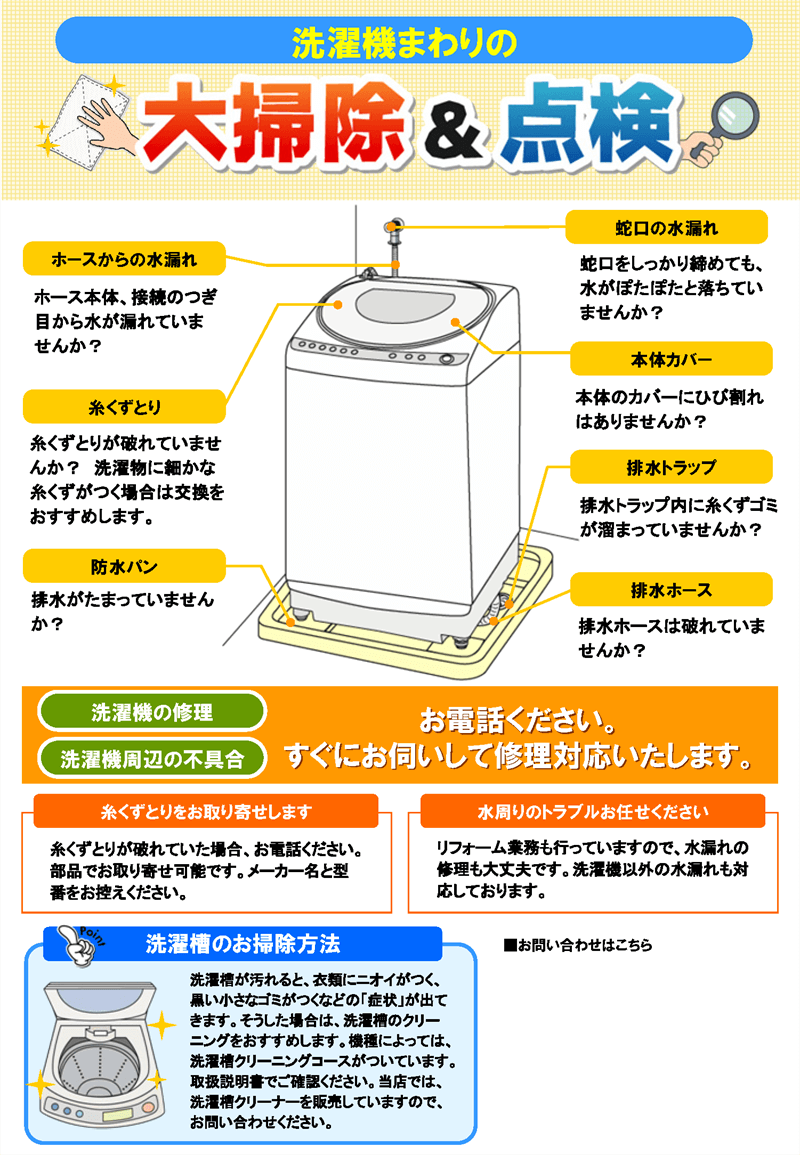 洗濯機まわりの

大掃除＆点検

ホースからの水漏れ

ホース本体、接続のつぎ目から水が漏れていませんか？

糸くずとり

糸くずとりが破れていませんか？ 洗濯物に細かな糸くずがつく場合は交換をおすすめします。

防水パン

排水がたまっていませんか？

蛇口の水漏れ

蛇口をしっかり締めても、水がぽたぽたと落ちていませんか？

本体カバー

本体のカバーにひび割れはありませんか？

排水トラップ

排水トラップ内に糸くずゴミが溜まっていませんか？

排水ホース

排水ホースは破れていませんか？

洗濯機の修理

洗濯機周辺の不具合

お電話ください。
すぐにお伺いして修理対応いたします。

糸くずとりをお取り寄せします

糸くずとりが破れていた場合、お電話ください。部品でお取り寄せ可能です。メーカー名と型番をお控えください。

水周りのトラブルお任せください

リフォーム業務も行っていますので、水漏れの修理も大丈夫です。洗濯機以外の水漏れも対応しております。

Point

洗濯槽のお掃除方法

洗濯槽が汚れると、衣類にニオイがつく、黒い小さなゴミがつくなどの「症状」が出てきます。そうした場合は、洗濯槽のクリーニングをおすすめします。機種によっては、洗濯槽クリーニングコースがついています。取扱説明書でご確認ください。当店では、洗濯槽クリーナーを販売していますので、お問い合わせください。

■お問い合わせはこちら